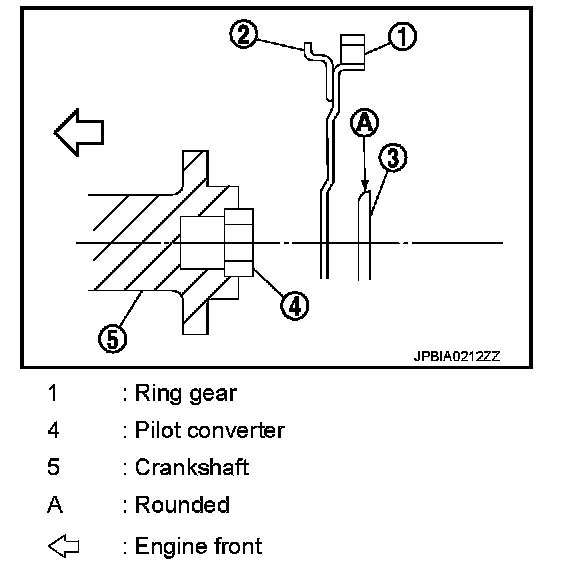 2
1
A
3
4
5
JPBIA0212ZZ

1 : Ring gear
4 : Pilot converter
5 : Crankshaft
A : Rounded
⇦ : Engine front