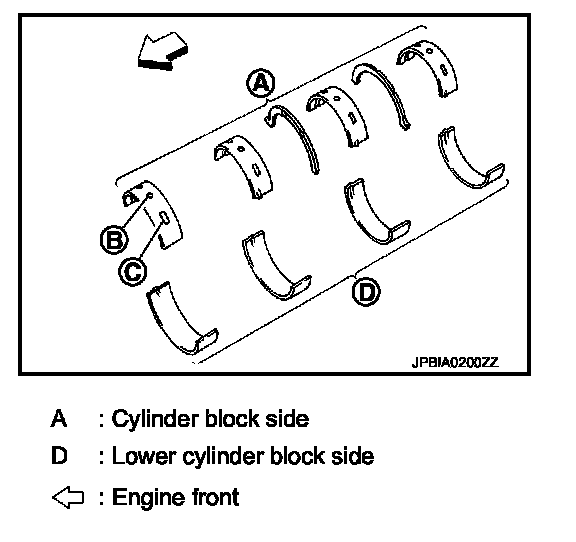 A

B

C

D

JPBIA0200ZZ

A : Cylinder block side

D : Lower cylinder block side

⇦ : Engine front