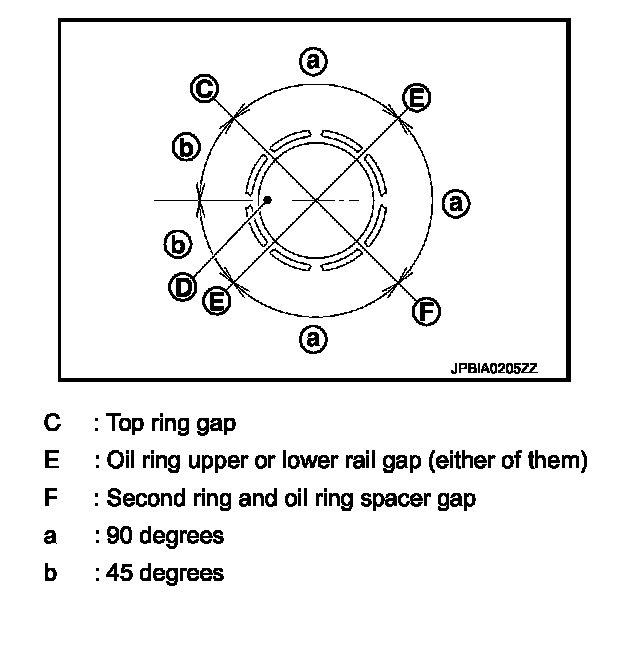 a
C
E
b
a
b
D
E
F
a
JPBIA0205ZZ

C : Top ring gap
E : Oil ring upper or lower rail gap (either of them)
F : Second ring and oil ring spacer gap
a : 90 degrees
b : 45 degrees