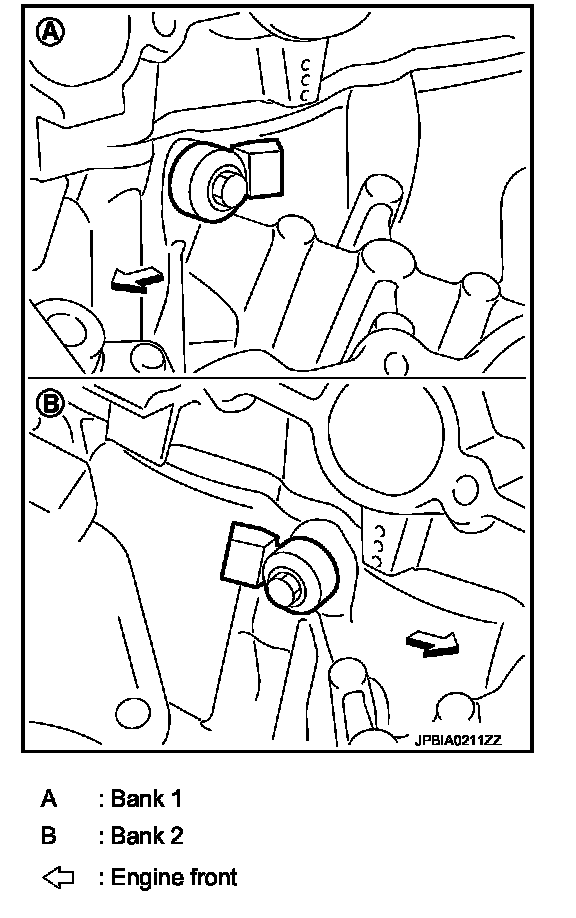 A

B

JPBIA0211ZZ

A : Bank 1

B : Bank 2

⇦ : Engine front