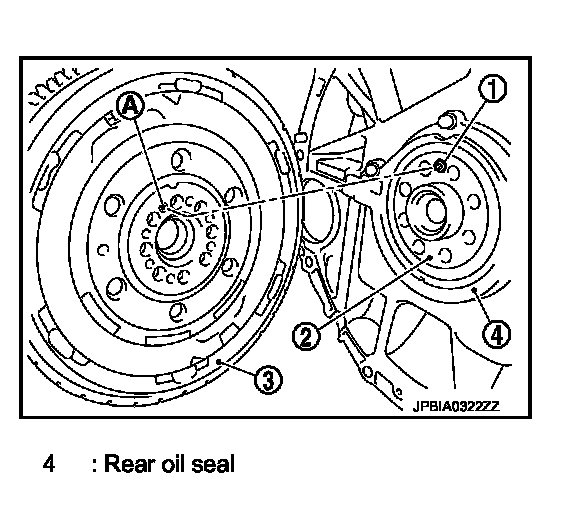 A
1
2
3
4
JPBIA0322ZZ

4 : Rear oil seal