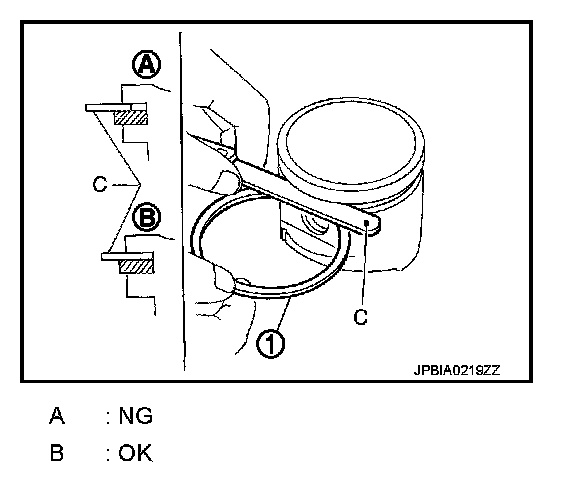 A

C

B

C

1

JPBIA0219ZZ

A : NG

B : OK