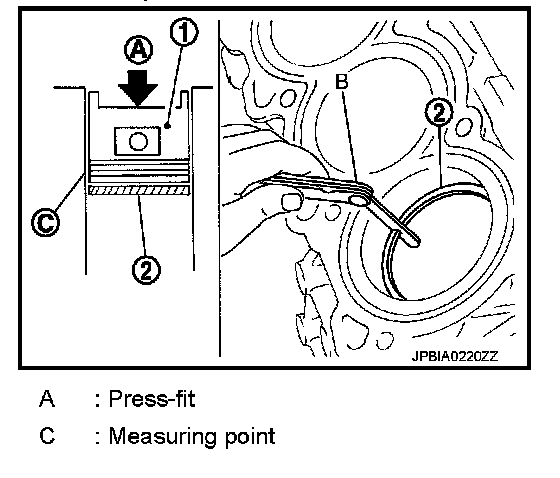 A
1
C
2
B
2
JPBIA0220ZZ

A : Press-fit

C : Measuring point