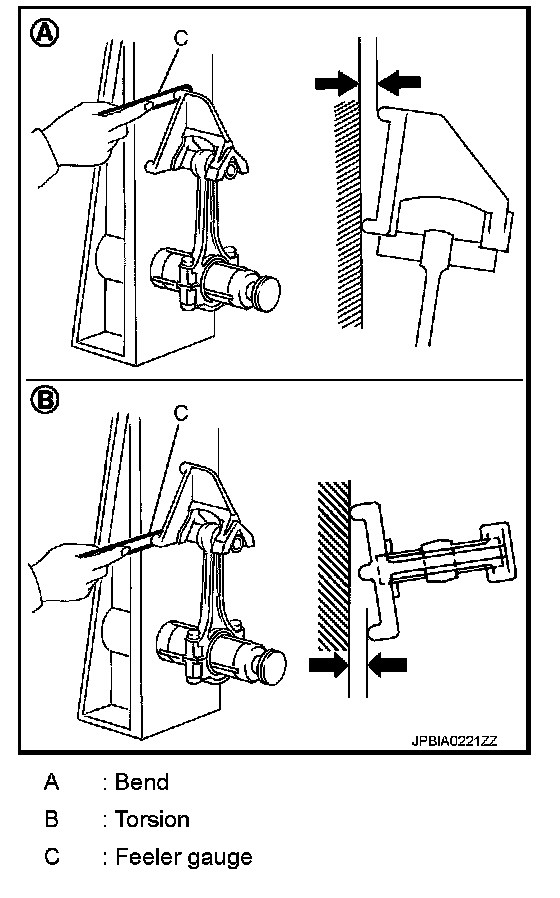 A

C

B

C

JPBIA0221ZZ

A : Bend

B : Torsion

C : Feeler gauge