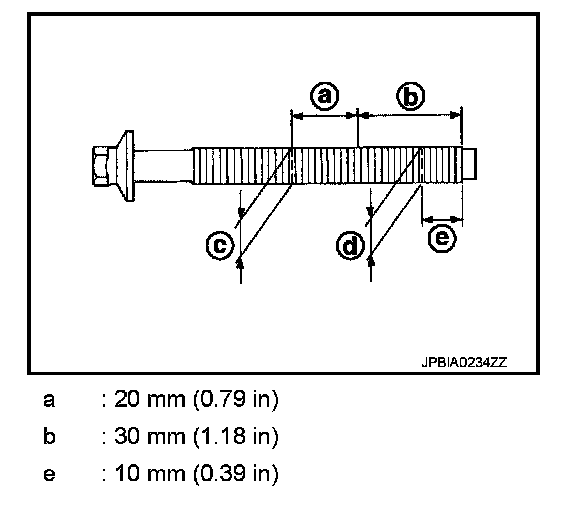 a
b
c
d
e
JPBIA0234ZZ

a : 20 mm (0.79 in)

b : 30 mm (1.18 in)

e : 10 mm (0.39 in)