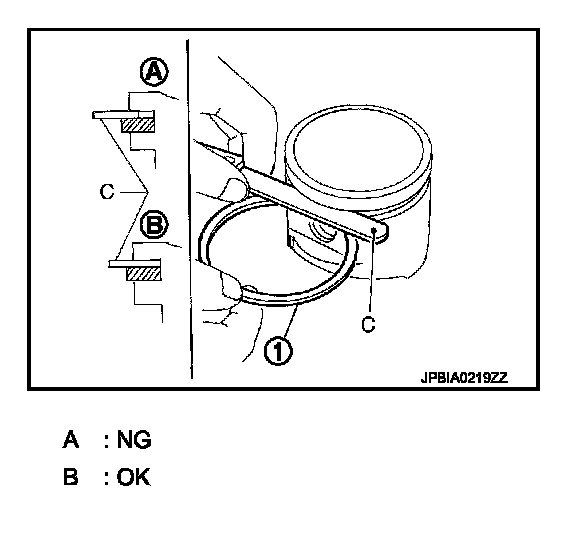 A

C

B

C

1

JPBIA0219ZZ

A : NG

B : OK