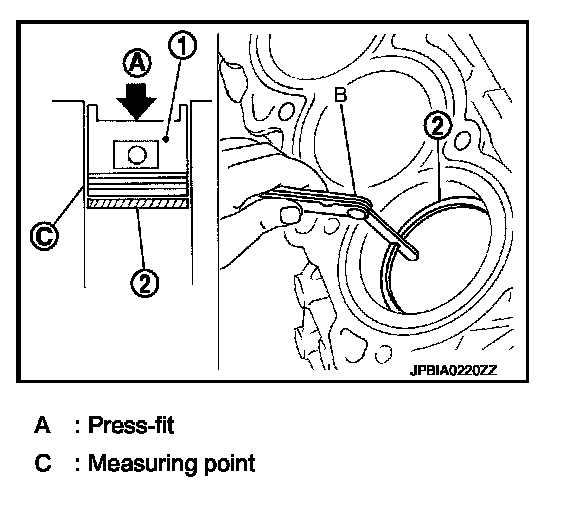 A
1
C
2
B
2
JPBIA0220ZZ

A : Press-fit

C : Measuring point