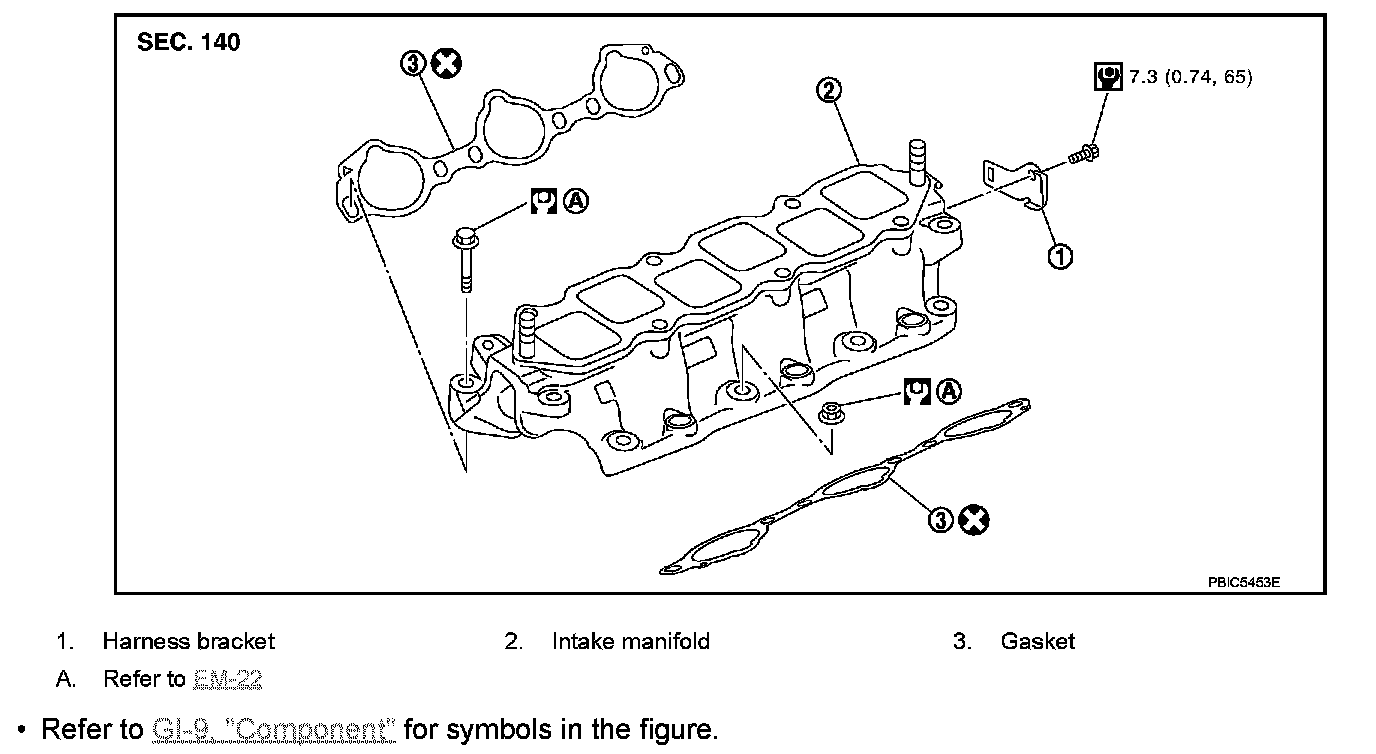 SEC. 140

3

2

7.3 (0.74, 65)

A

1

A

3

PBIC5453E

1. Harness bracket
2. Intake manifold
3. Gasket
A. Refer to EM-22

• Refer to GI-9, "Component" for symbols in the figure.