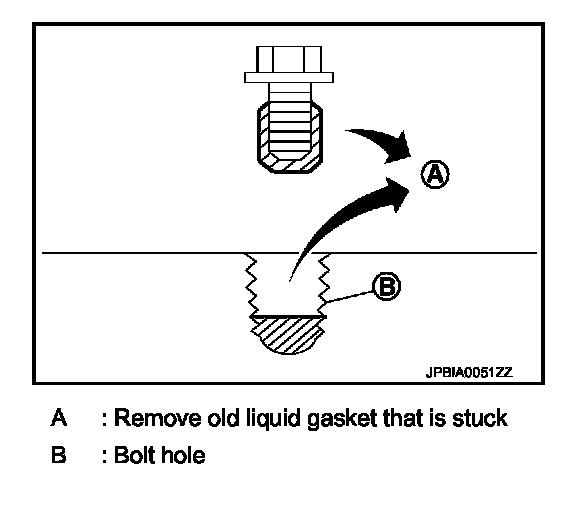 A

B

JPBIA0051ZZ

A : Remove old liquid gasket that is stuck

B : Bolt hole