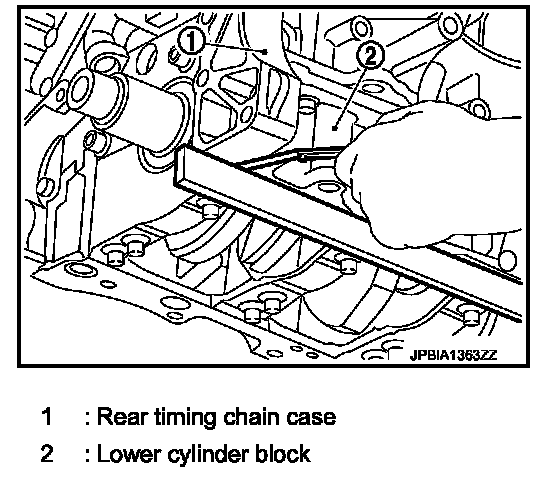 1
2
JPBIA1363ZZ

1 : Rear timing chain case
2 : Lower cylinder block