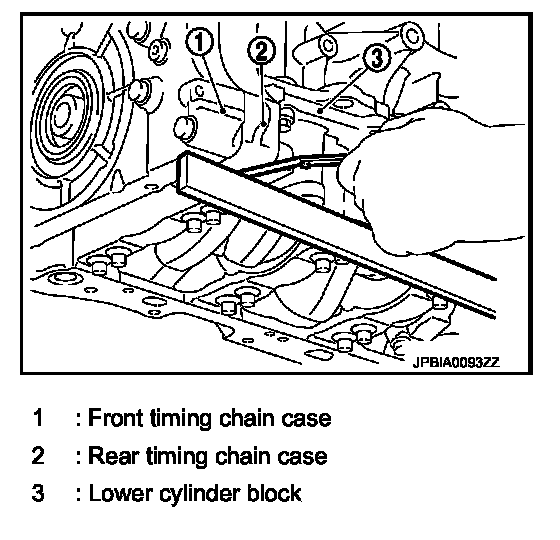 1
2
3

JPBIA0093ZZ

1 : Front timing chain case

2 : Rear timing chain case

3 : Lower cylinder block