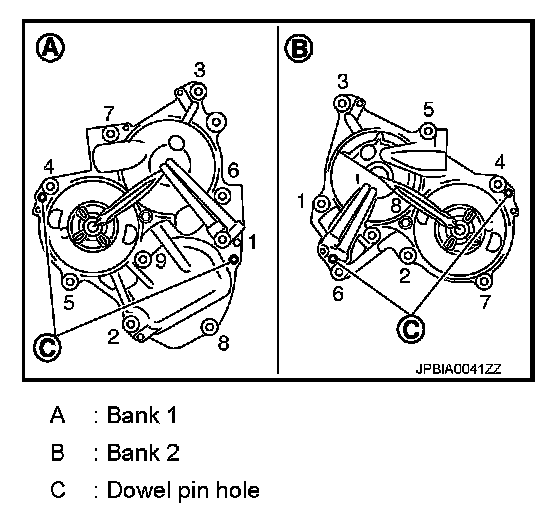 A
3
7
4
6
1
9
5
2
8
C

B
3
5
4
1
8
2
6
7
C

JPBIA0041ZZ

A : Bank 1

B : Bank 2

C : Dowel pin hole