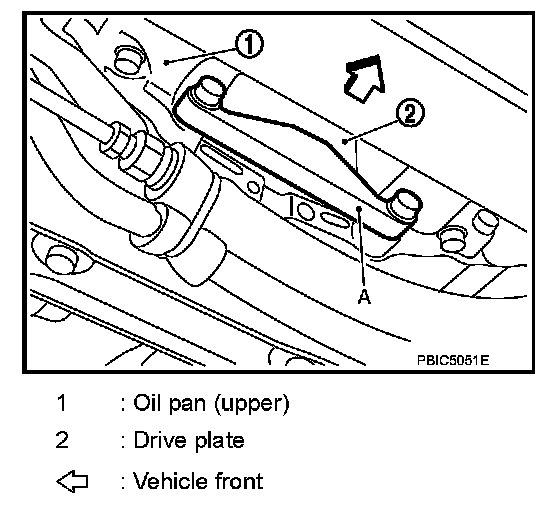 1
2
A
PBIC5051E

1 : Oil pan (upper)

2 : Drive plate

⇦ : Vehicle front