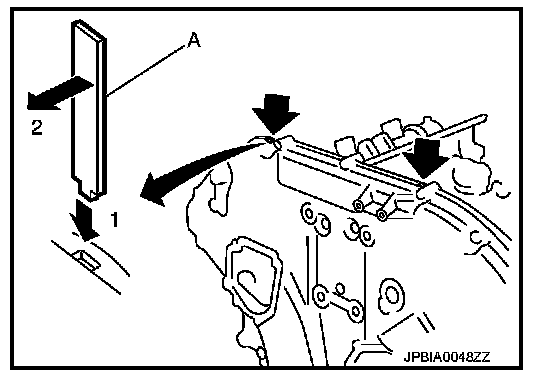 A
2
1
JPBIA0048ZZ