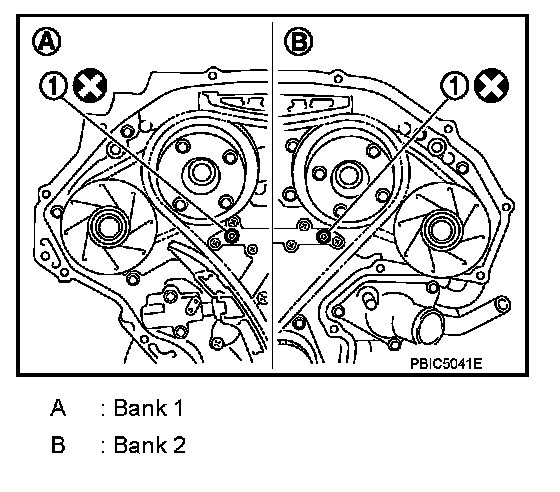 A

1

B

1

PBIC5041E

A : Bank 1

B : Bank 2