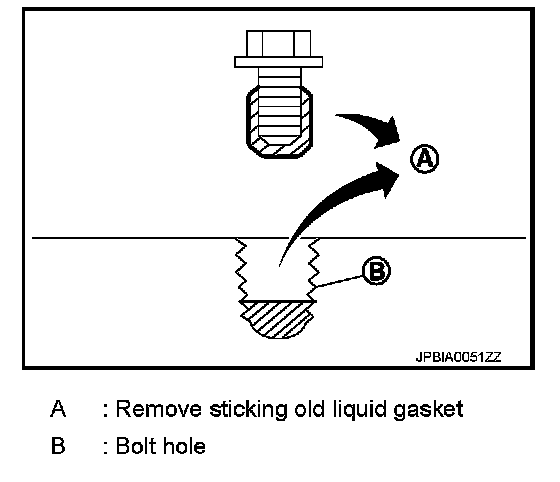 A

B

JPBIA0051ZZ

A : Remove sticking old liquid gasket

B : Bolt hole