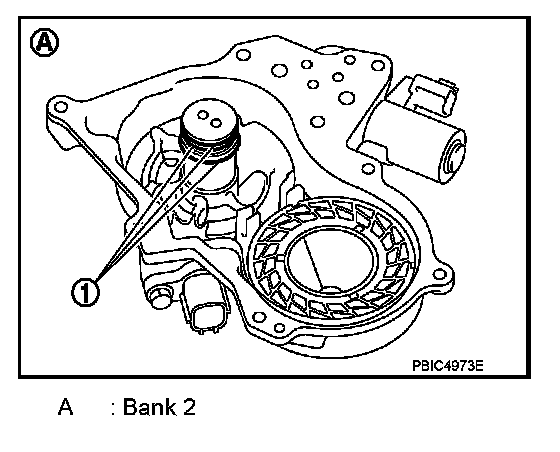 A

1

PBIC4973E

A : Bank 2