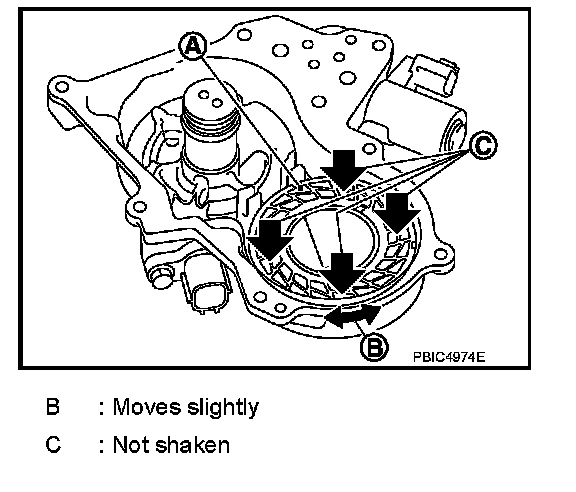 A

C

B

PBIC4974E

B : Moves slightly

C : Not shaken