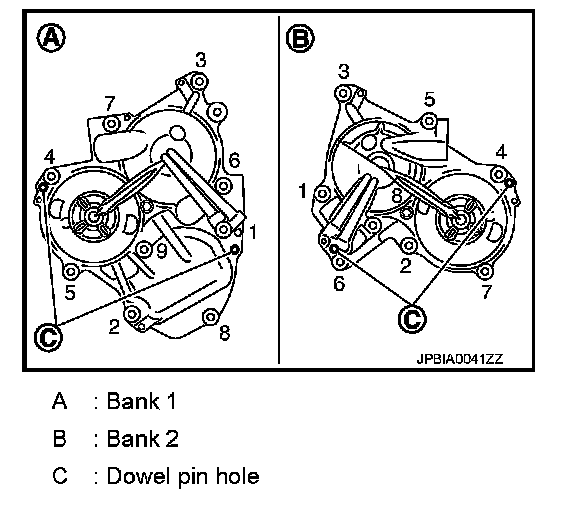 A
3
7
4
6
1
9
5
2
8
C

B
3
5
4
1
8
2
6
7
C
JPBIA0041ZZ

A : Bank 1
B : Bank 2
C : Dowel pin hole