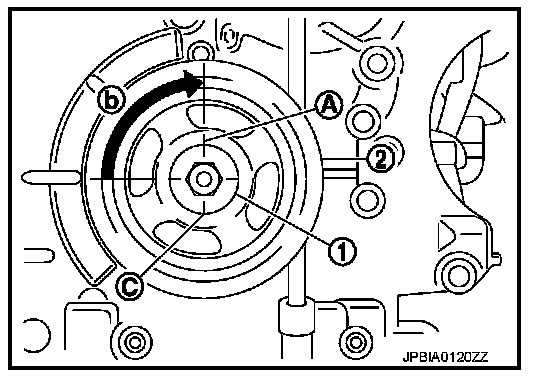 b
A
2
1
C
JPBIA0120ZZ