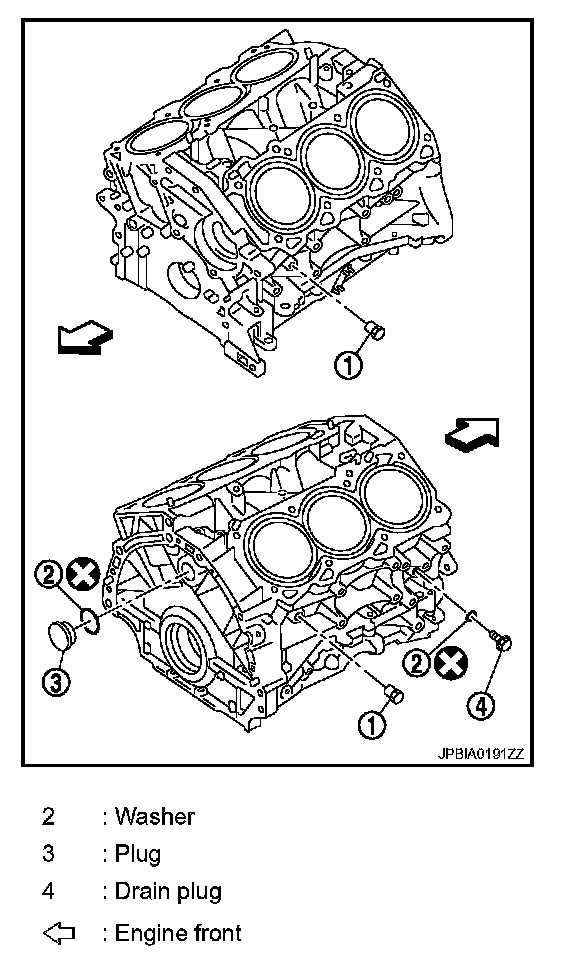 ①

②
③
②
①
④
JPBIA0191ZZ

2 : Washer

3 : Plug

4 : Drain plug

⇦ : Engine front