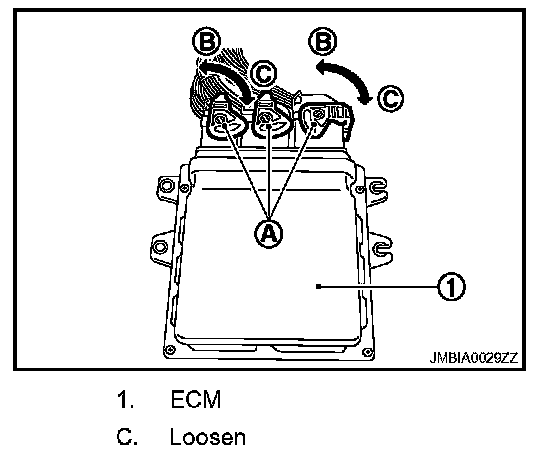 B
C
B
C
A
1
JMBIA0029ZZ

1. ECM

C. Loosen