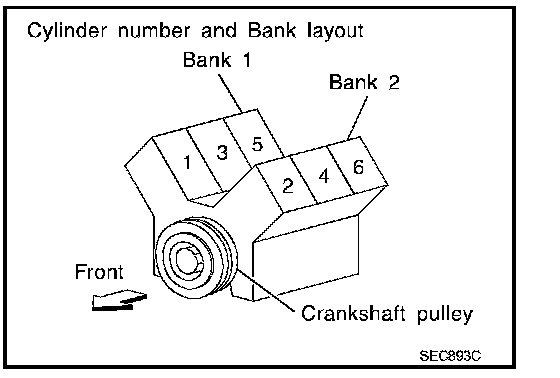 Cylinder number and Bank layout

Bank 1

Bank 2

1 3 5

2 4 6

Front

Crankshaft pulley

SEC893C