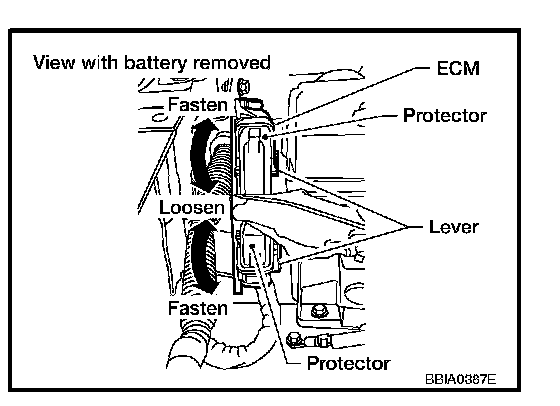 View with battery removed

ECM

Fasten

Protector

Loosen

Lever

Fasten

Protector

BBIA0387E