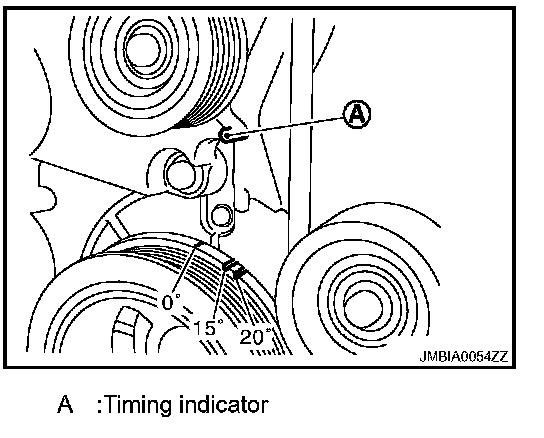 A

0°

15°

20°

JMBIA0054ZZ

A :Timing indicator