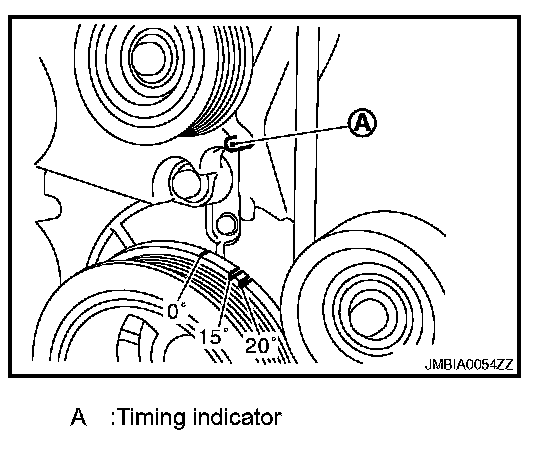 A

0°

15°

20°

JMBIA0054ZZ

A :Timing indicator