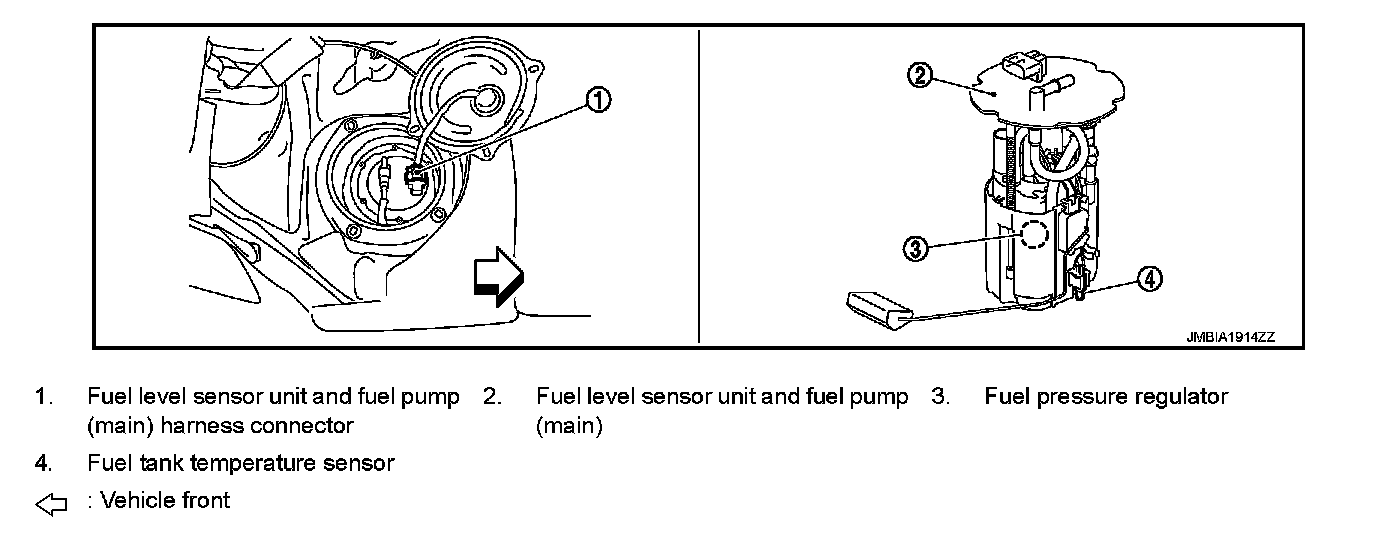 1

2

3

4

JMBIA1914ZZ

1. Fuel level sensor unit and fuel pump (main) harness connector

2. Fuel level sensor unit and fuel pump (main)

3. Fuel pressure regulator

4. Fuel tank temperature sensor

⇦ : Vehicle front