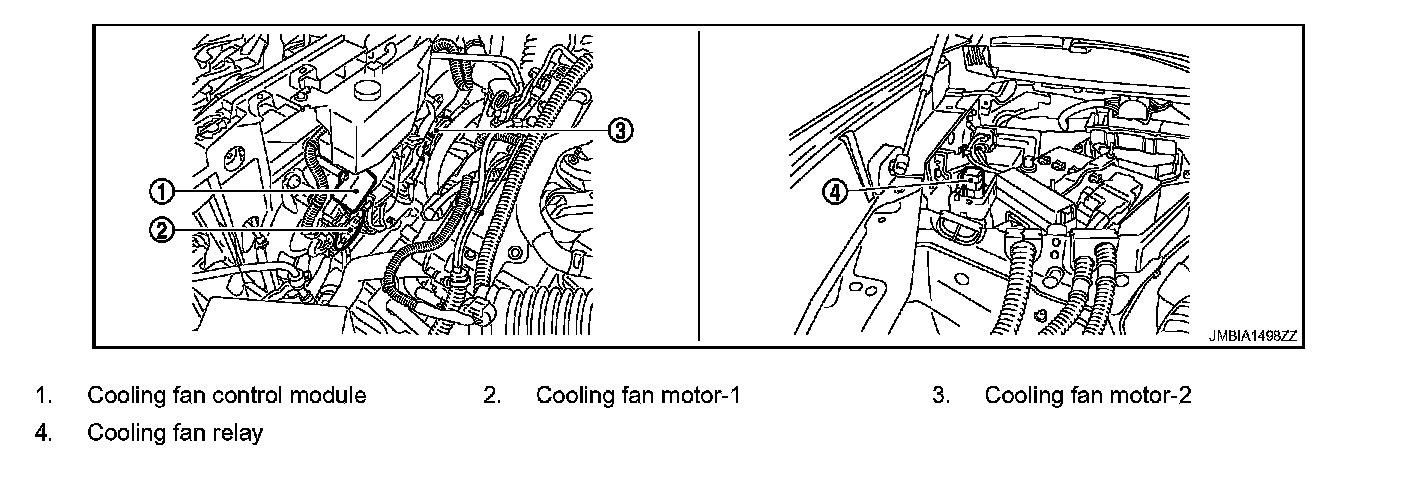 1

2

3

4

JMBIA1498ZZ

1. Cooling fan control module
2. Cooling fan motor-1
3. Cooling fan motor-2
4. Cooling fan relay