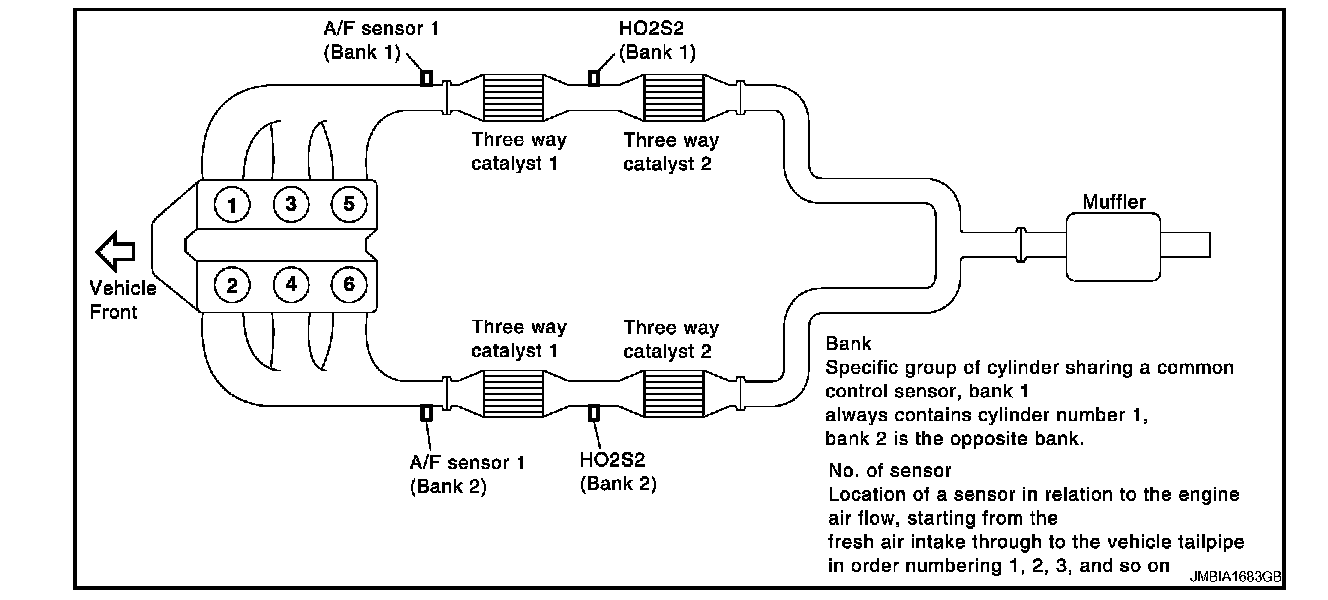 A/F sensor 1
(Bank 1)

HO2S2
(Bank 1)

Three way
catalyst 1

Three way
catalyst 2

1 3 5

2 4 6

Vehicle
Front

Muffler

Three way
catalyst 1

Three way
catalyst 2

A/F sensor 1
(Bank 2)

HO2S2
(Bank 2)

Bank
Specific group of cylinder sharing a common control sensor, bank 1 always contains cylinder number 1, bank 2 is the opposite bank.

No. of sensor
Location of a sensor in relation to the engine air flow, starting from the fresh air intake through to the vehicle tailpipe in order numbering 1, 2, 3, and so on

JMBIA1683GB