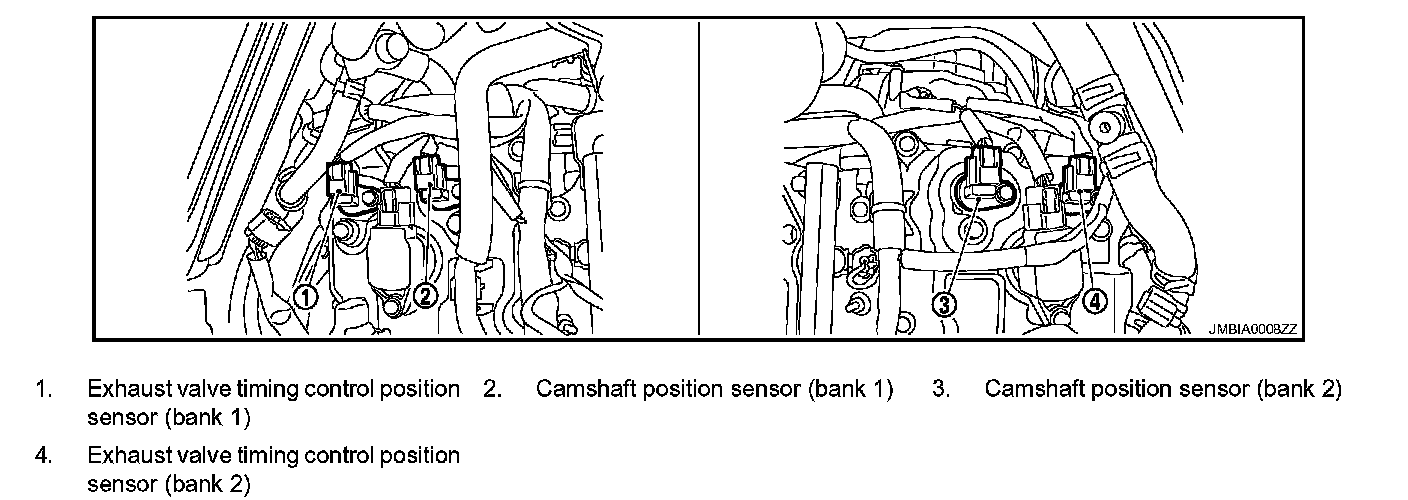 1
2
3
4
JMBIA0008ZZ

1. Exhaust valve timing control position sensor (bank 1)

2. Camshaft position sensor (bank 1)

3. Camshaft position sensor (bank 2)

4. Exhaust valve timing control position sensor (bank 2)