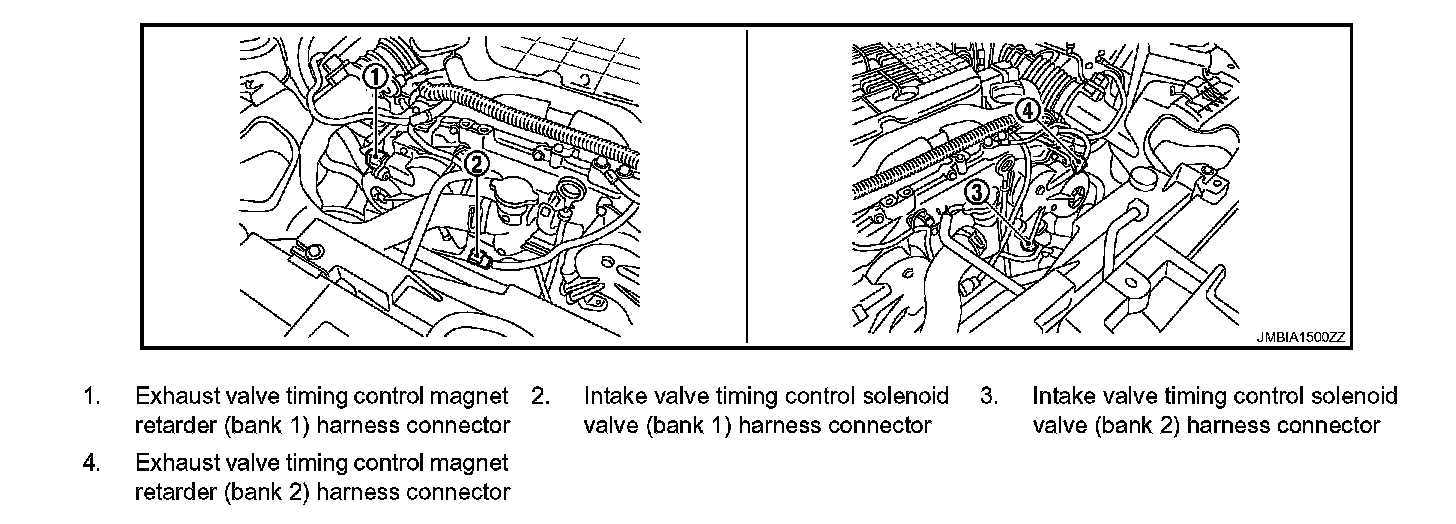 1
2
4
3
JMBIA1500ZZ

1. Exhaust valve timing control magnet retarder (bank 1) harness connector

2. Intake valve timing control solenoid valve (bank 1) harness connector

3. Intake valve timing control solenoid valve (bank 2) harness connector

4. Exhaust valve timing control magnet retarder (bank 2) harness connector