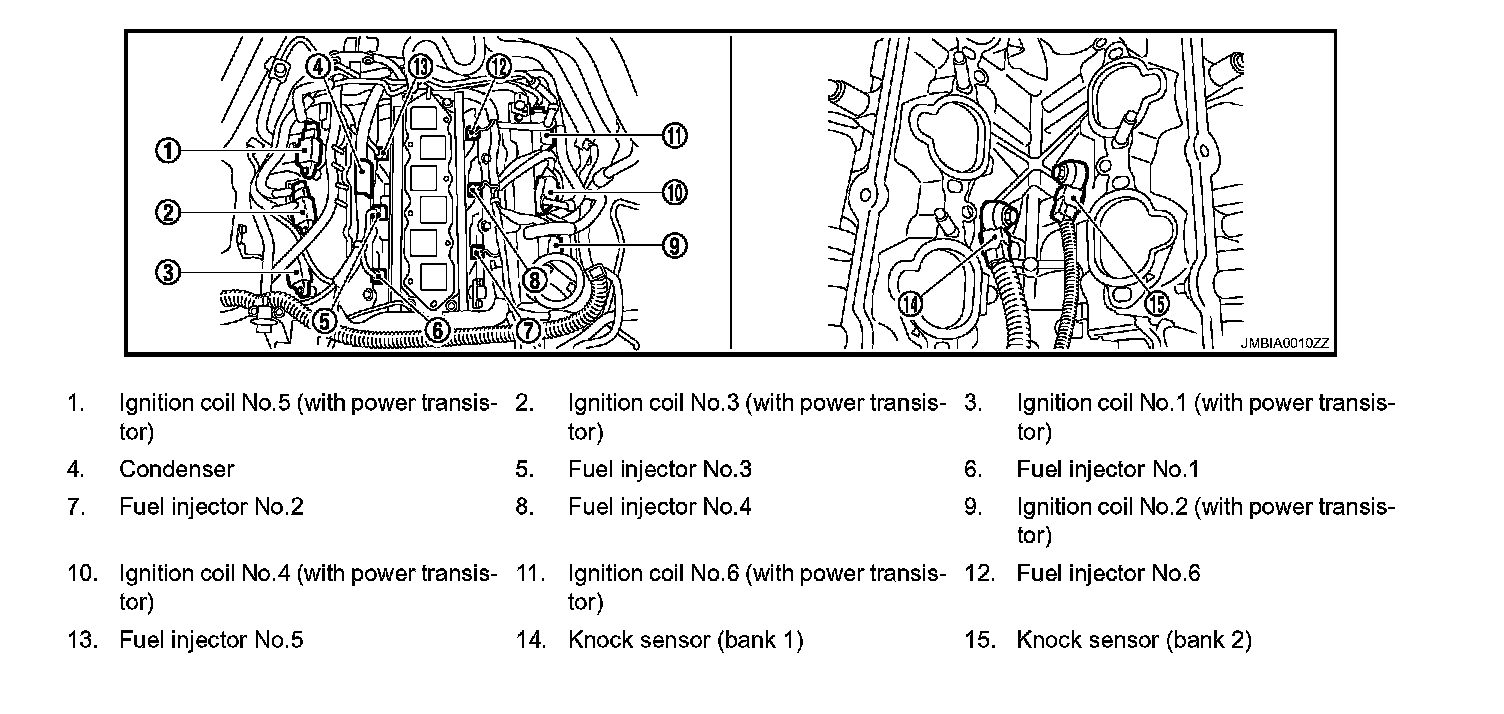 4 13 12
1 11
2 10
3 9
8
5 6 7

14 15
JMBIA0010ZZ

1. Ignition coil No.5 (with power transistor)
2. Ignition coil No.3 (with power transistor)
3. Ignition coil No.1 (with power transistor)
4. Condenser
5. Fuel injector No.3
6. Fuel injector No.1
7. Fuel injector No.2
8. Fuel injector No.4
9. Ignition coil No.2 (with power transistor)
10. Ignition coil No.4 (with power transistor)
11. Ignition coil No.6 (with power transistor)
12. Fuel injector No.6
13. Fuel injector No.5
14. Knock sensor (bank 1)
15. Knock sensor (bank 2)