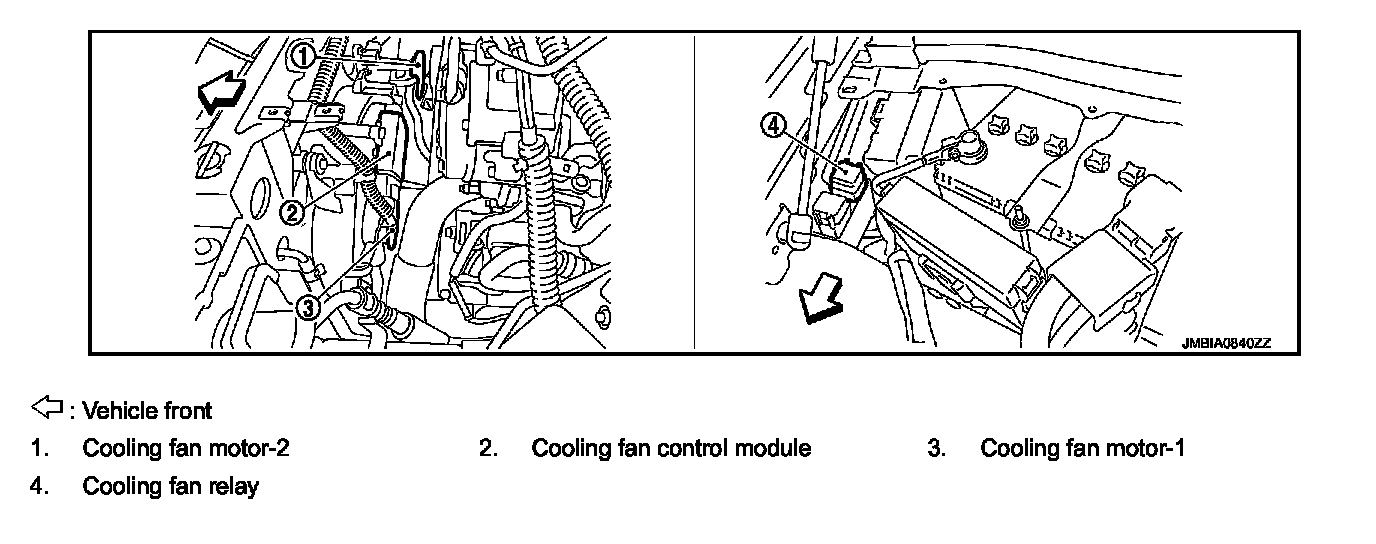 1
2
3
4
JMBIA0840ZZ

⇦ : Vehicle front

1. Cooling fan motor-2
2. Cooling fan control module
3. Cooling fan motor-1
4. Cooling fan relay