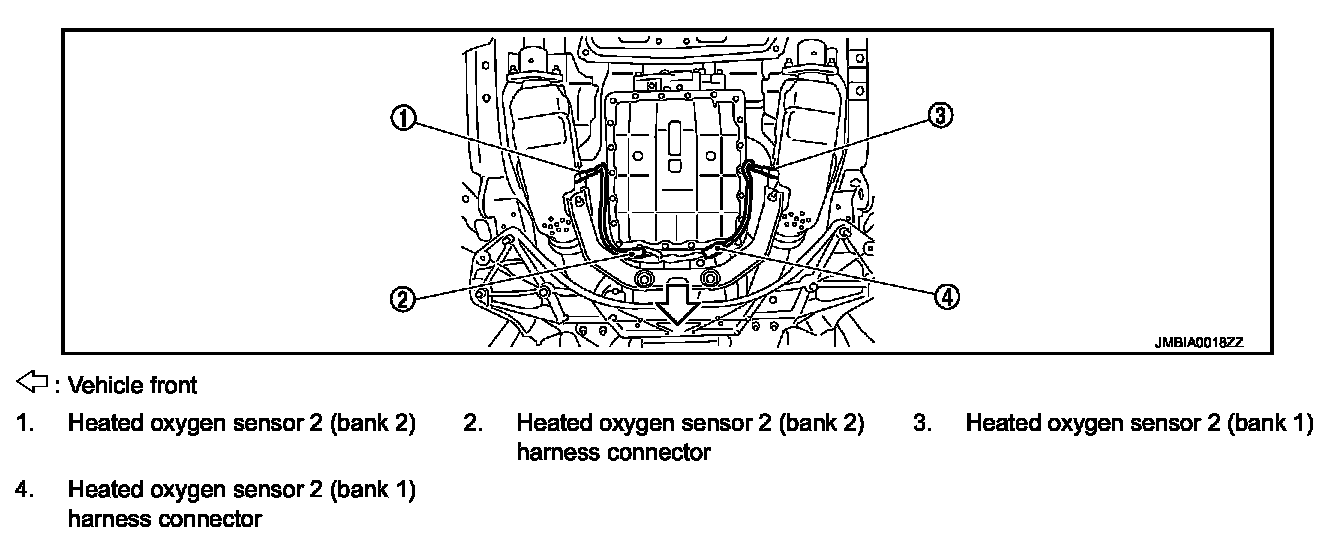 1
3
2
4
JMBIA0018ZZ

⇦ : Vehicle front

1. Heated oxygen sensor 2 (bank 2)
2. Heated oxygen sensor 2 (bank 2) harness connector
3. Heated oxygen sensor 2 (bank 1)
4. Heated oxygen sensor 2 (bank 1) harness connector