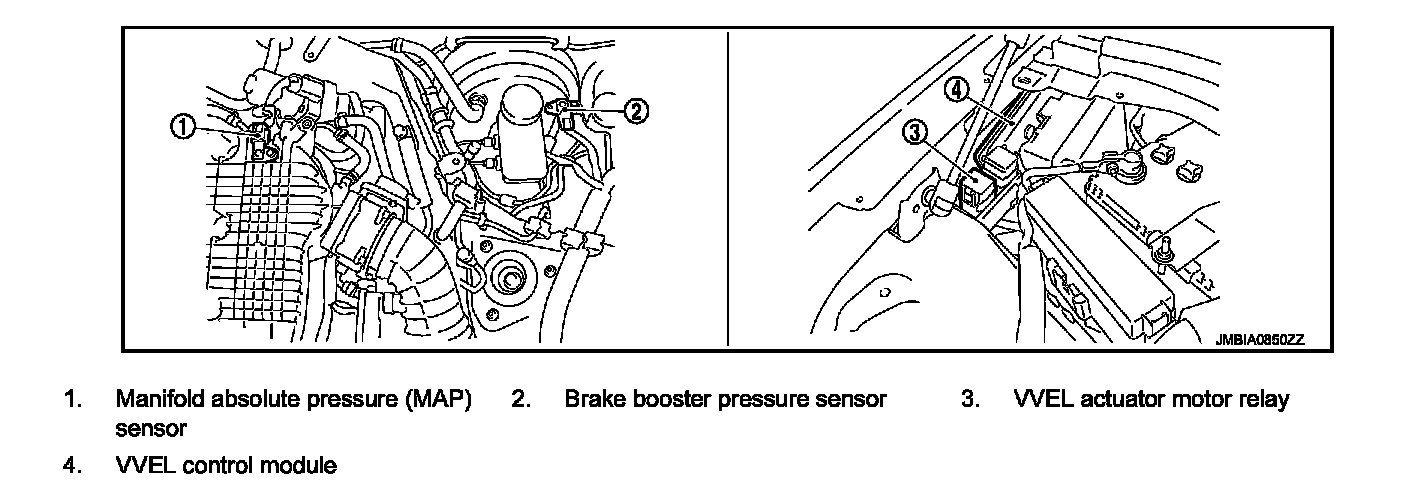 1

2

4

3

JMBIA0850ZZ

1. Manifold absolute pressure (MAP) sensor

2. Brake booster pressure sensor

3. VVEL actuator motor relay

4. VVEL control module