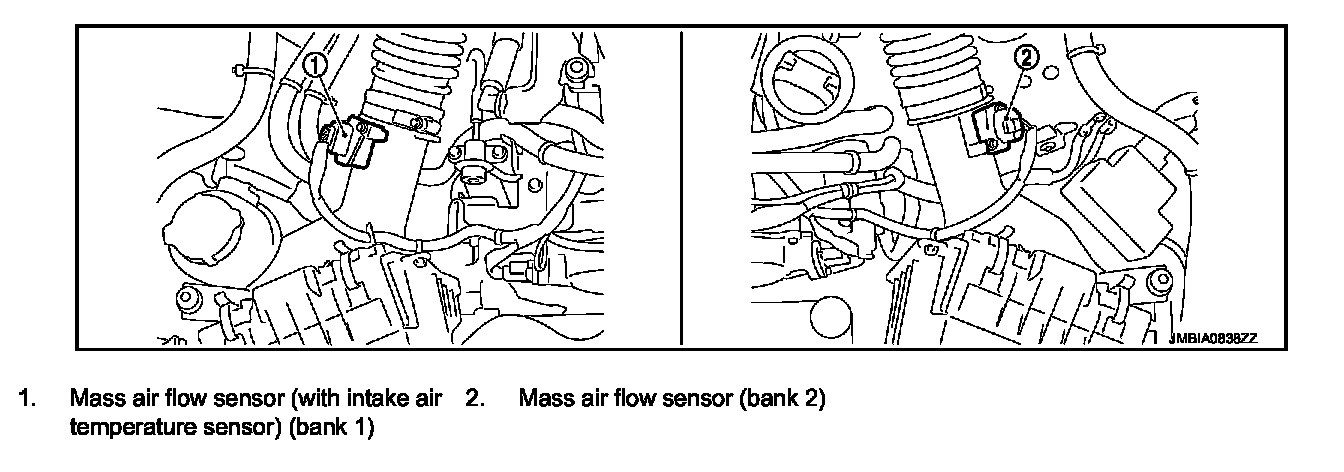 1

2

JMBIA0838ZZ

1. Mass air flow sensor (with intake air temperature sensor) (bank 1)

2. Mass air flow sensor (bank 2)