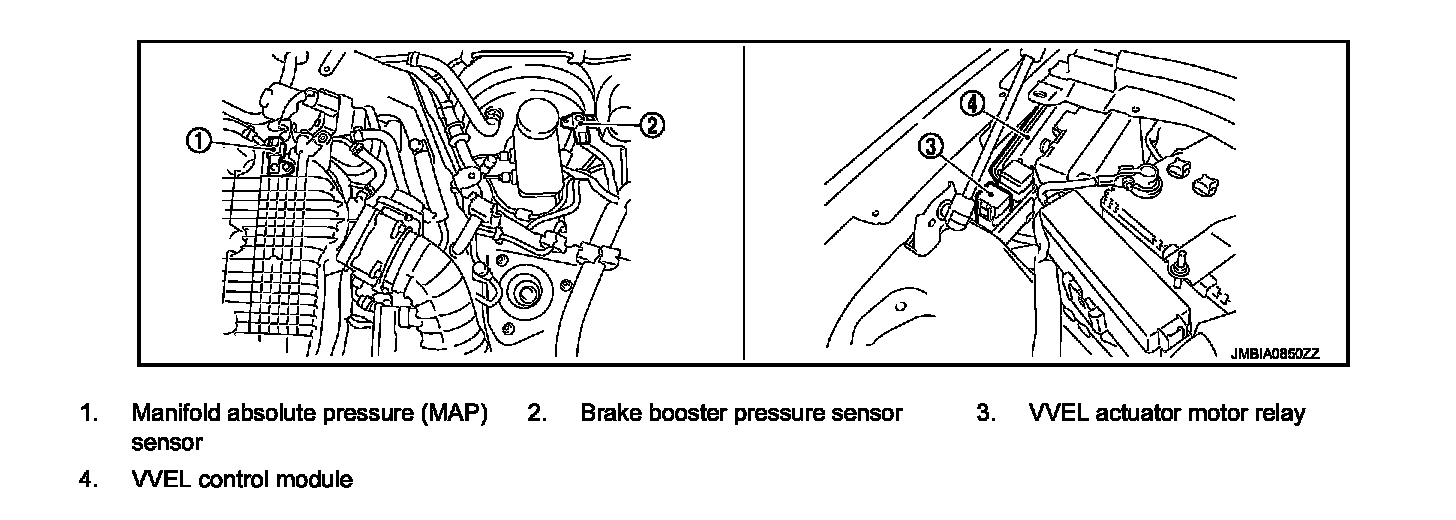 ①
②
④
③
JMBIA0850ZZ

1. Manifold absolute pressure (MAP) sensor
2. Brake booster pressure sensor
3. VVEL actuator motor relay
4. VVEL control module