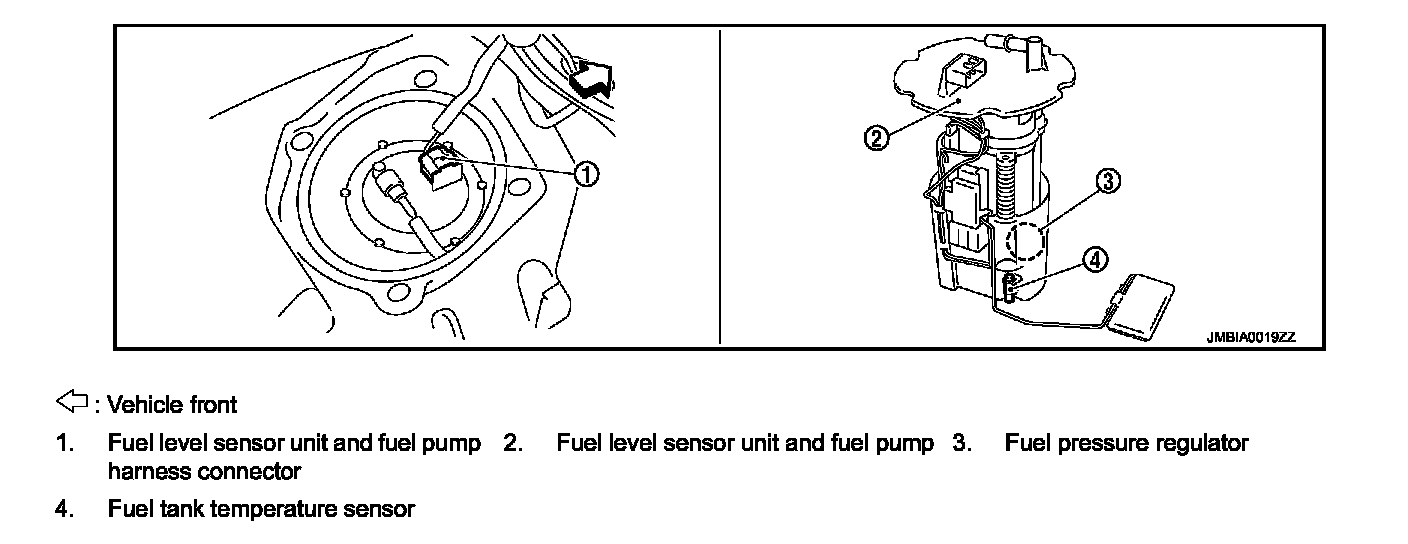 1
2
3
4
JMBIA0019ZZ

⇦ : Vehicle front

1. Fuel level sensor unit and fuel pump harness connector
2. Fuel level sensor unit and fuel pump
3. Fuel pressure regulator
4. Fuel tank temperature sensor