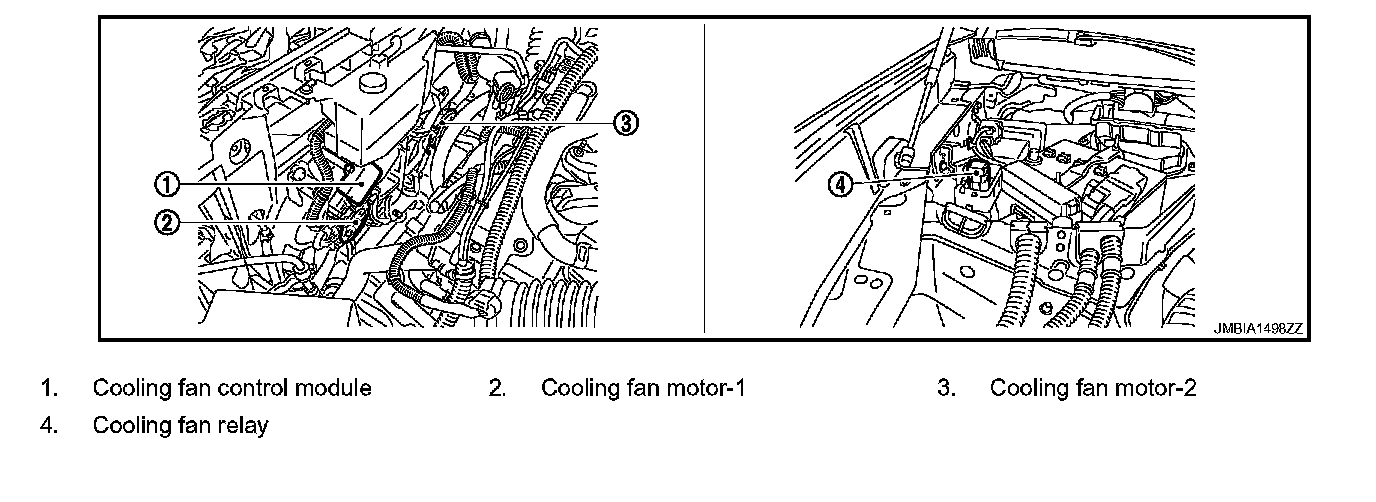 3
1
2
4
JMBIA1498ZZ

1. Cooling fan control module
2. Cooling fan motor-1
3. Cooling fan motor-2
4. Cooling fan relay