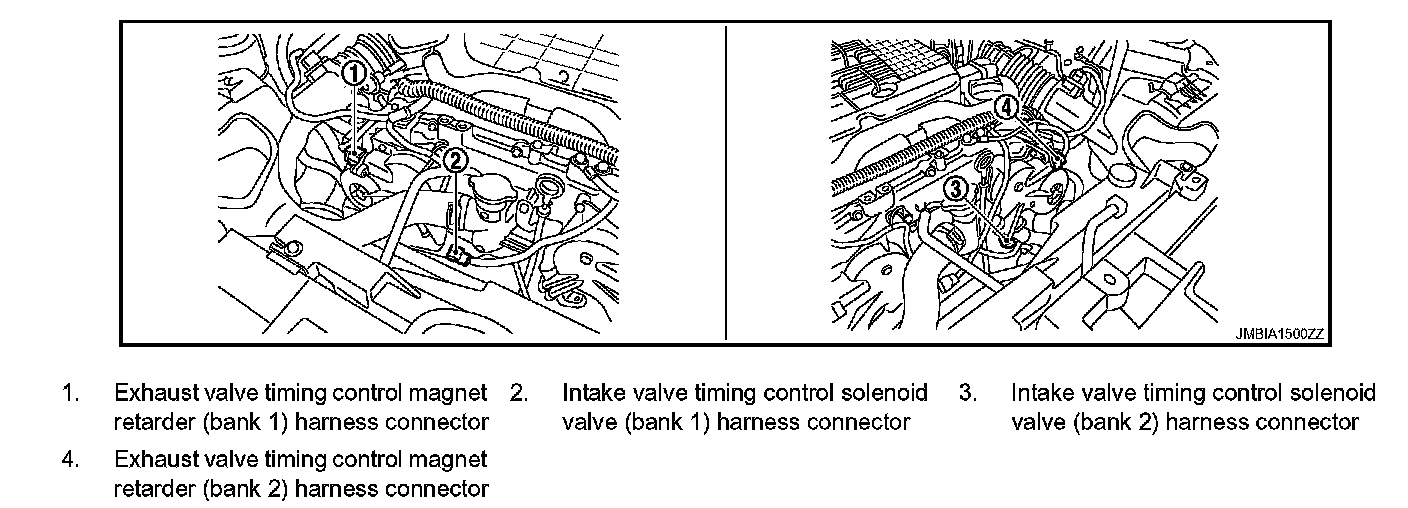 1
2
4
3
JMBIA1500ZZ

1. Exhaust valve timing control magnet retarder (bank 1) harness connector

2. Intake valve timing control solenoid valve (bank 1) harness connector

3. Intake valve timing control solenoid valve (bank 2) harness connector

4. Exhaust valve timing control magnet retarder (bank 2) harness connector