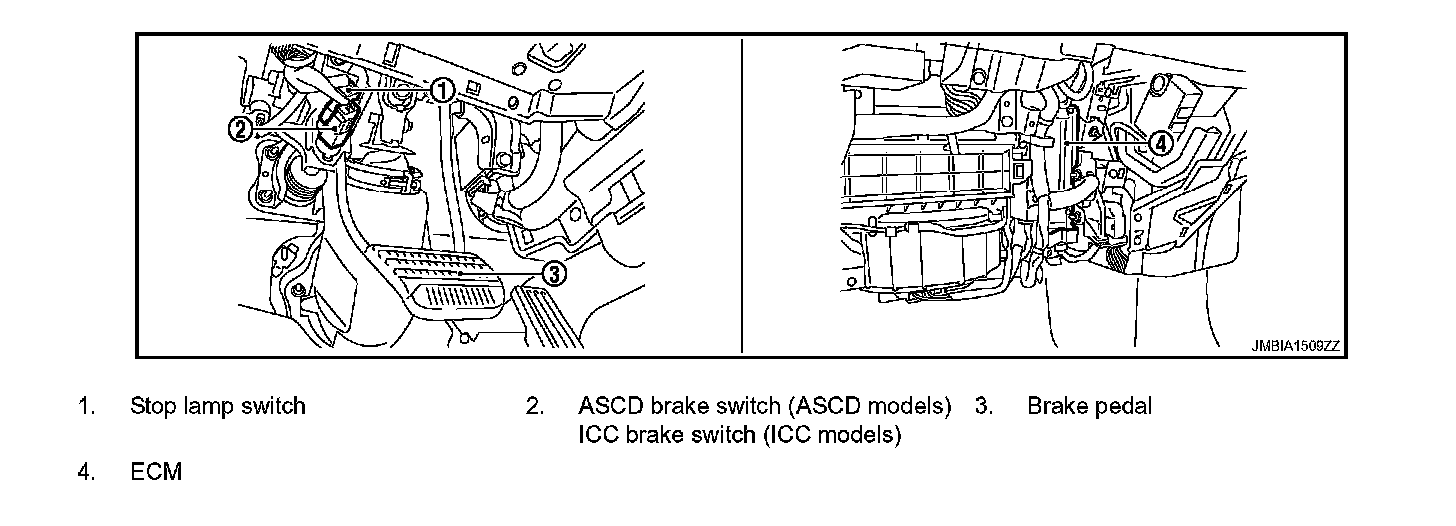 1
2
3
4
JMBIA1509ZZ

1. Stop lamp switch

2. ASCD brake switch (ASCD models) ICC brake switch (ICC models)

3. Brake pedal

4. ECM