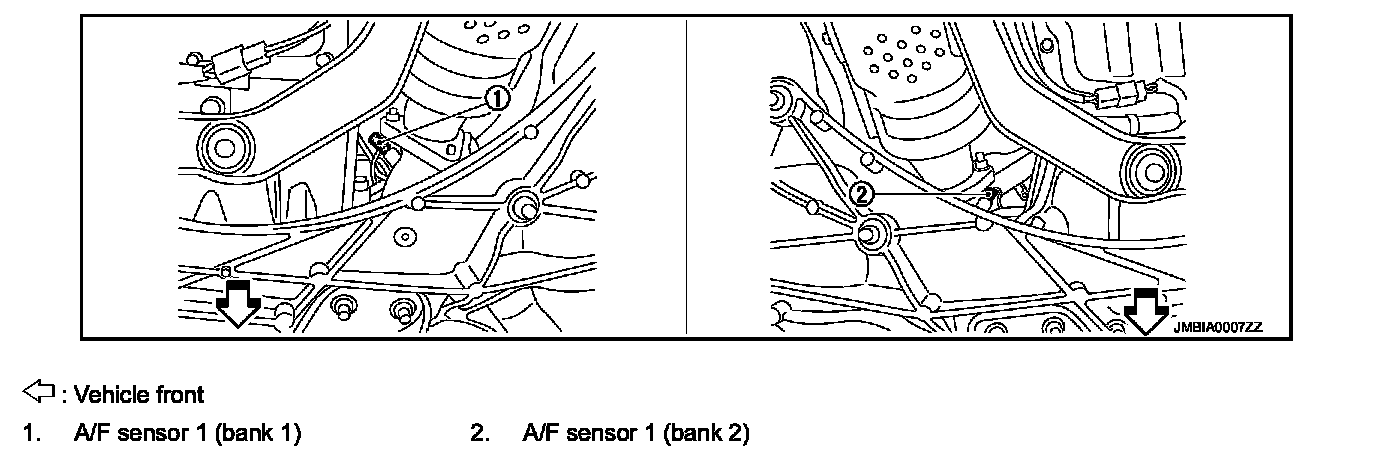 1

2

JMBIA0007ZZ

⇦ : Vehicle front

1. A/F sensor 1 (bank 1)

2. A/F sensor 1 (bank 2)