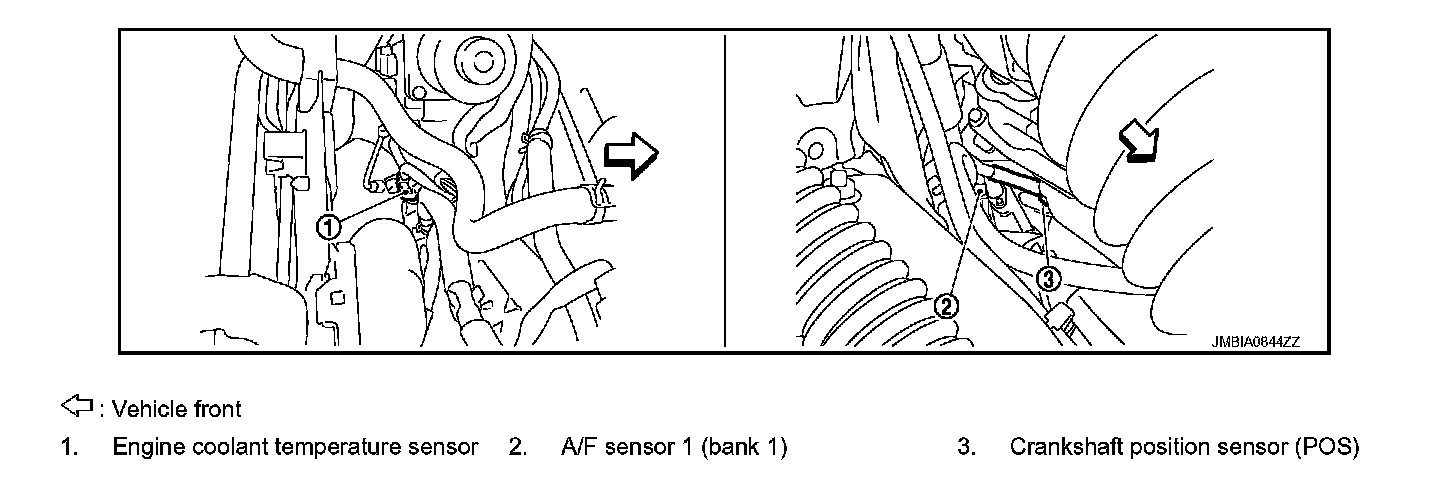 ①
②
③
JMBIA0844ZZ

⇦ : Vehicle front

1. Engine coolant temperature sensor 2. A/F sensor 1 (bank 1) 3. Crankshaft position sensor (POS)