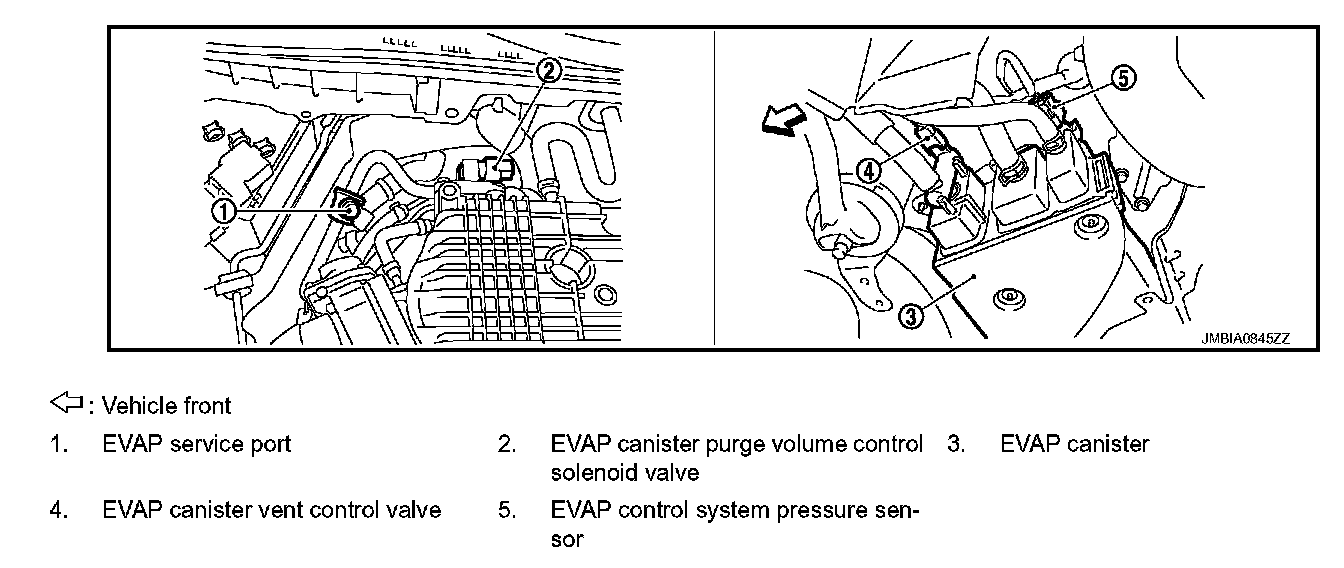 ②

①

⑤

④

③

JMBIA0845ZZ

⇦: Vehicle front

1. EVAP service port

2. EVAP canister purge volume control solenoid valve

3. EVAP canister

4. EVAP canister vent control valve

5. EVAP control system pressure sensor