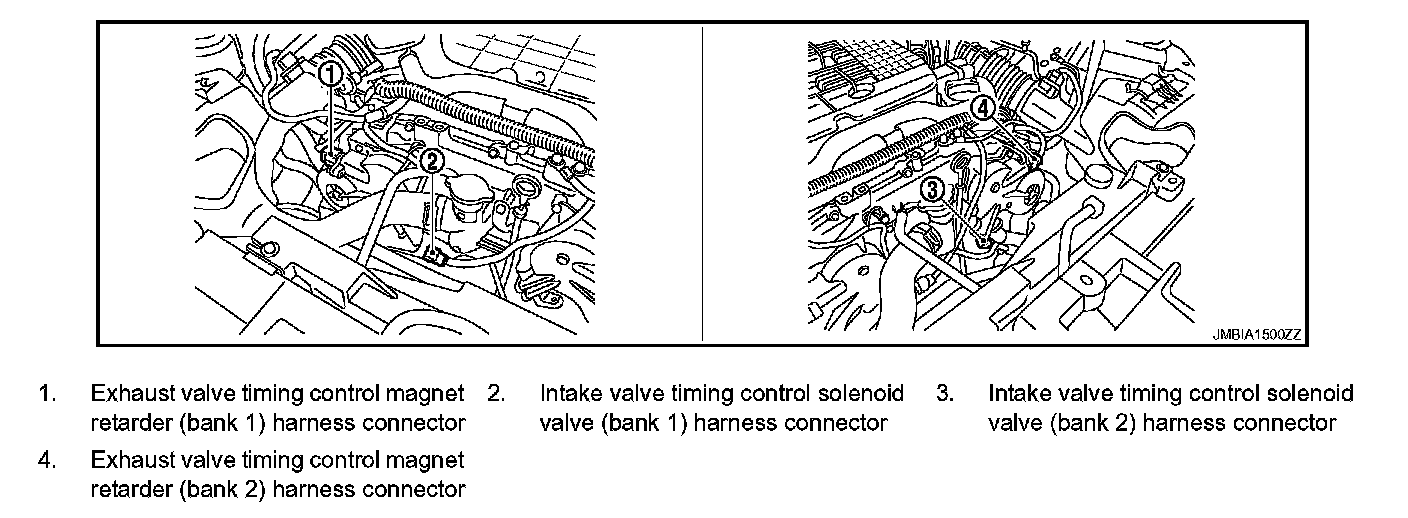 1
2
4
3
JMBIA1500ZZ

1. Exhaust valve timing control magnet retarder (bank 1) harness connector
2. Intake valve timing control solenoid valve (bank 1) harness connector
3. Intake valve timing control solenoid valve (bank 2) harness connector
4. Exhaust valve timing control magnet retarder (bank 2) harness connector