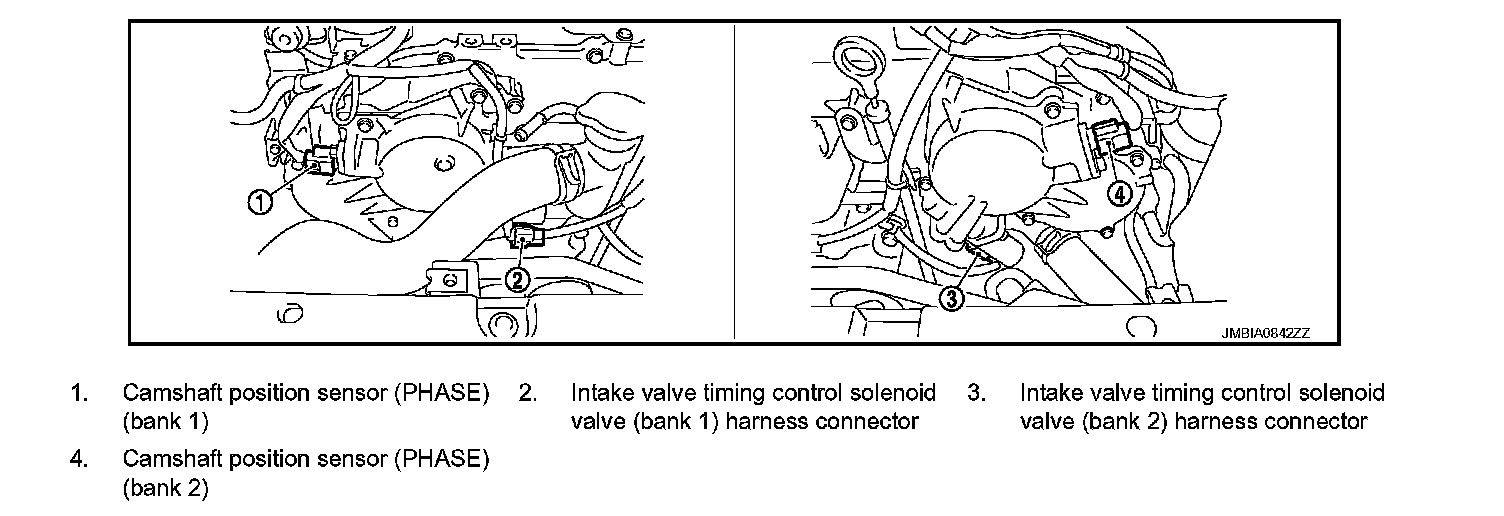 1
2
4
3
JMBIA0842ZZ

1. Camshaft position sensor (PHASE) (bank 1)

2. Intake valve timing control solenoid valve (bank 1) harness connector

3. Intake valve timing control solenoid valve (bank 2) harness connector

4. Camshaft position sensor (PHASE) (bank 2)